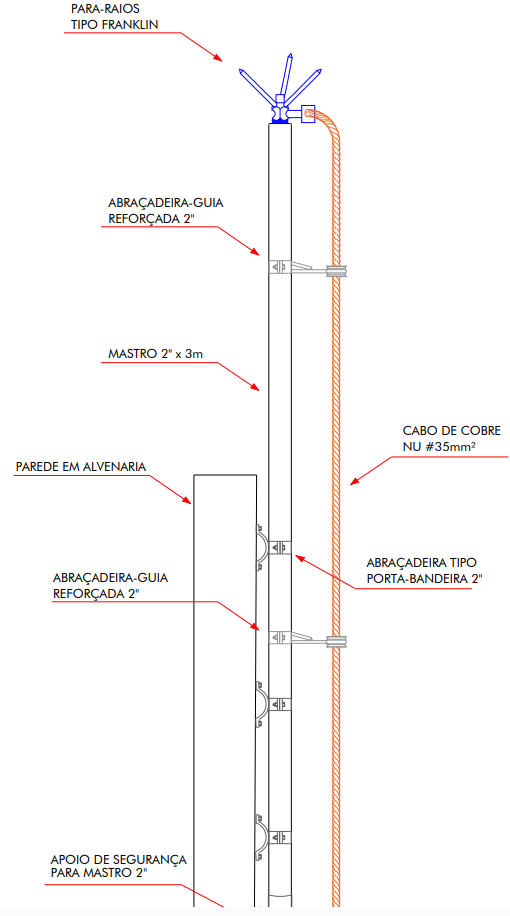 PARA-RAIOS
TIPO FRANKLIN

ABRAÇADEIRA-GUIA
REFORÇADA 2"

MASTRO 2" x 3m

CABO DE COBRE
NU #35mm²

PAREDE EM ALVENARIA

ABRAÇADEIRA TIPO
PORTA-BANDEIRA 2"

ABRAÇADEIRA-GUIA
REFORÇADA 2"

APOIO DE SEGURANÇA
PARA MASTRO 2"